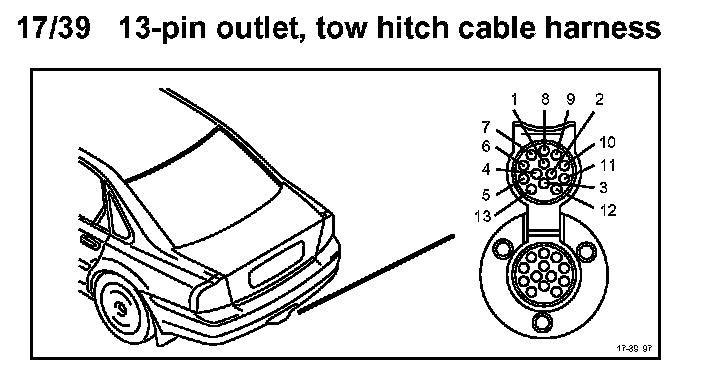 17/39 13-pin outlet, tow hitch cable harness

1 8 9 2
7
6
4
5
13
10
11
3
12

17-39 97