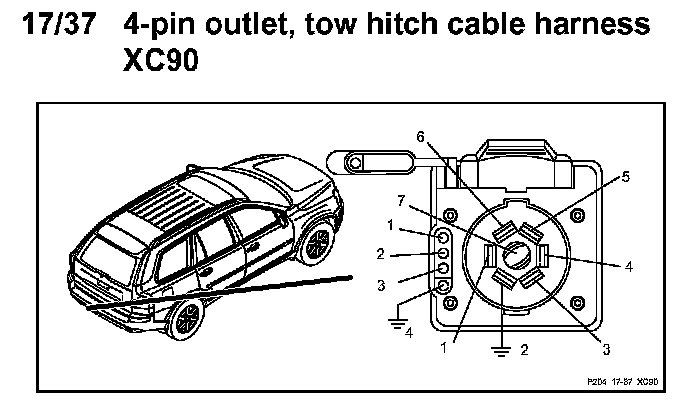 17/37 4-pin outlet, tow hitch cable harness XC90

6
5
7
1
2
3
4
4
1
2
3

P204 17-37 XC90