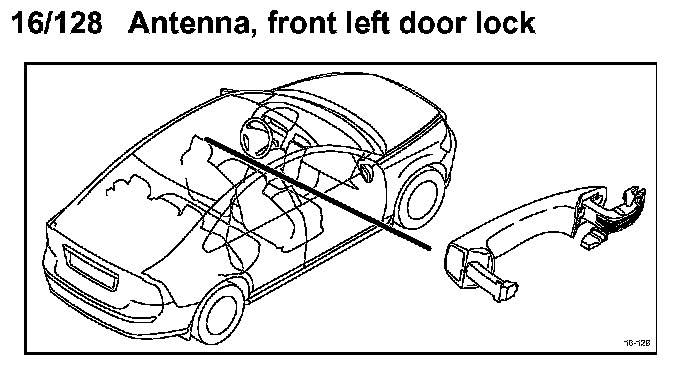 16/128 Antenna, front left door lock

16-128