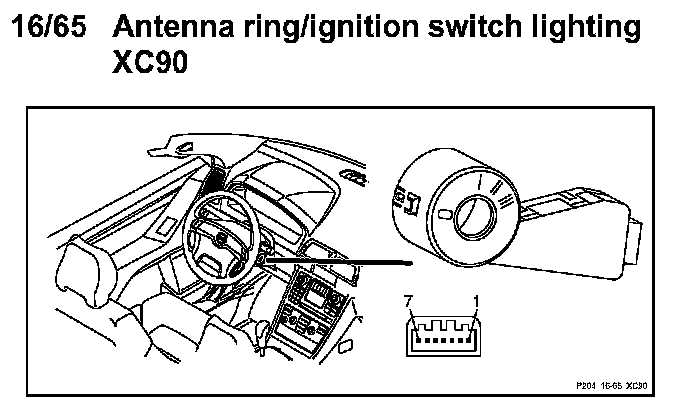 16/65 Antenna ring/ignition switch lighting XC90

7

1

P204 16-65 XC90