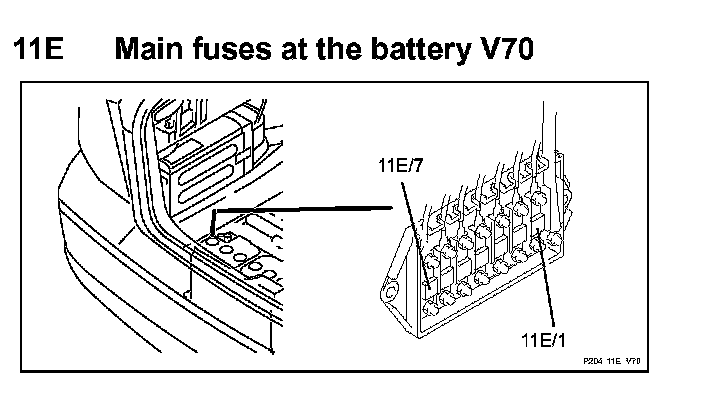 11E Main fuses at the battery V70

11E/7

11E/1

P204 11E V70