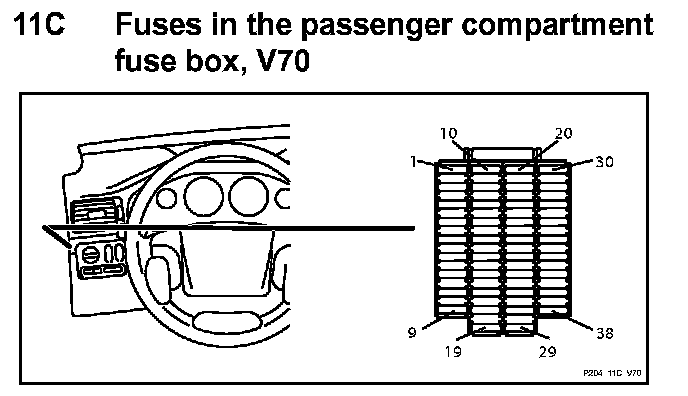 11C Fuses in the passenger compartment fuse box, V70

10
20
1
30
9
38
19
29
P204 11C V70