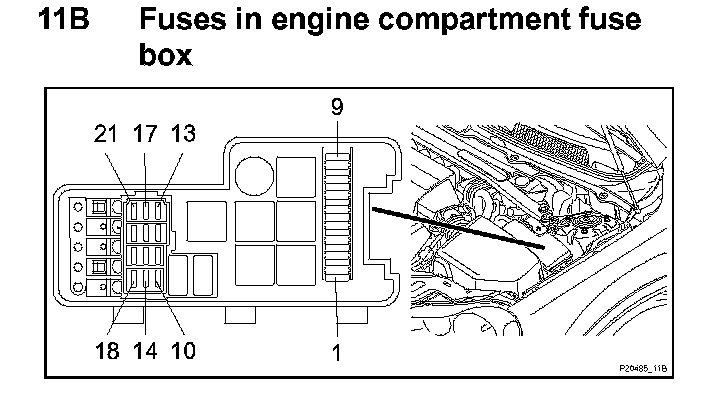 11B Fuses in engine compartment fuse box

9

21 17 13

18 14 10

1

P20485_11B