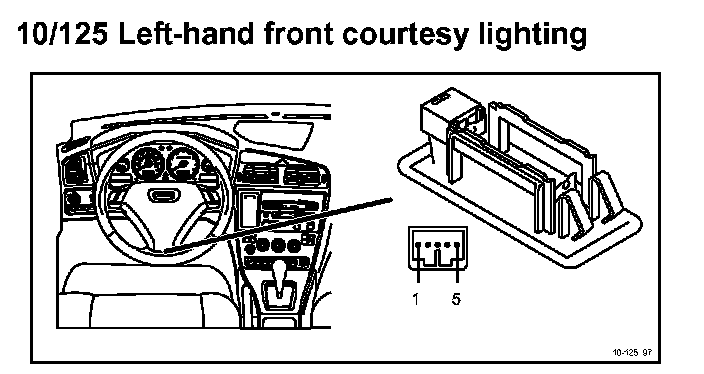 10/125 Left-hand front courtesy lighting

1 5

10-125 97