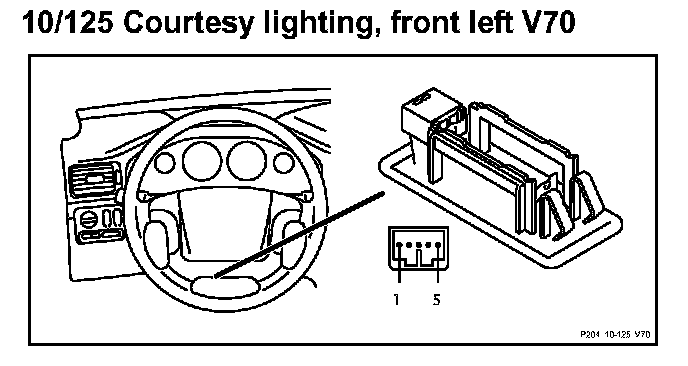 10/125 Courtesy lighting, front left V70

1
5

P204 10-125 V70