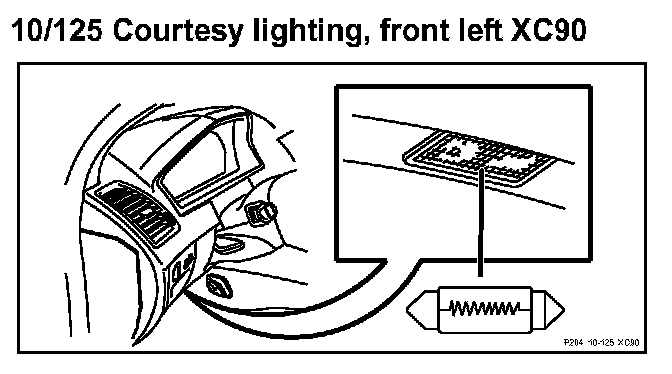 10/125 Courtesy lighting, front left XC90

P204 10-125 XC90