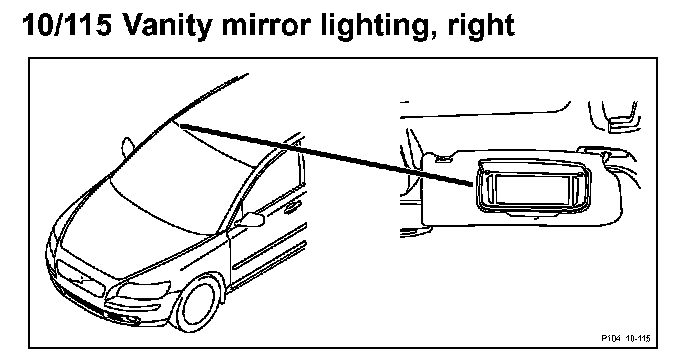 10/115 Vanity mirror lighting, right

P104 10-115