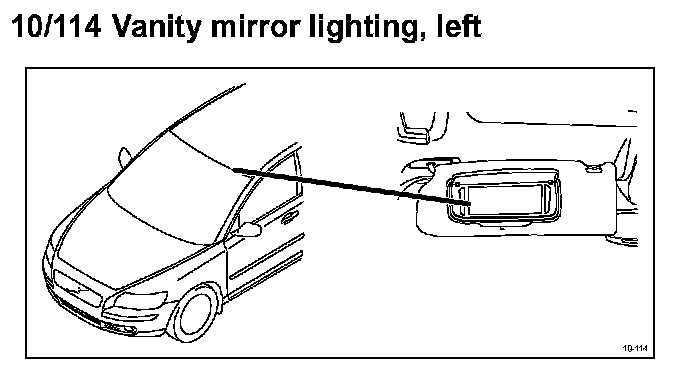 10/114 Vanity mirror lighting, left

10-114