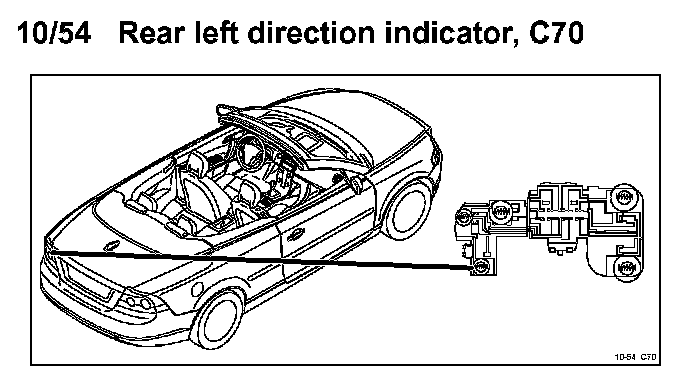 10/54 Rear left direction indicator, C70

10-54 C70