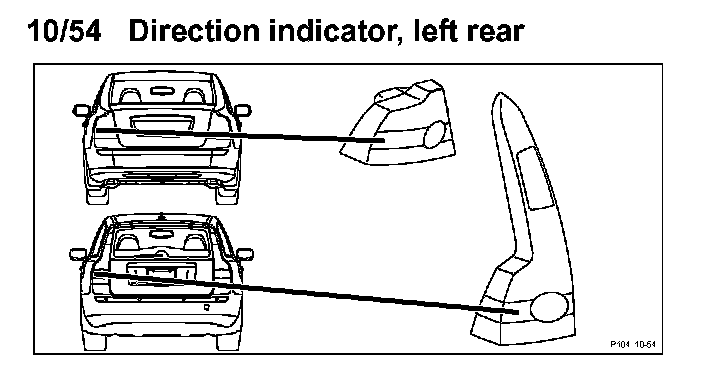 10/54 Direction indicator, left rear

P104 10-54