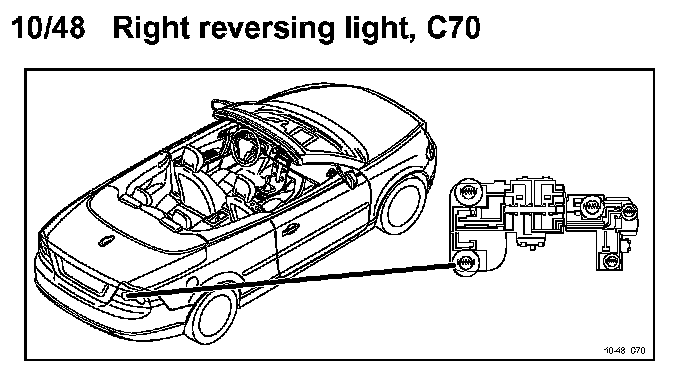 10/48 Right reversing light, C70

10-48 C70