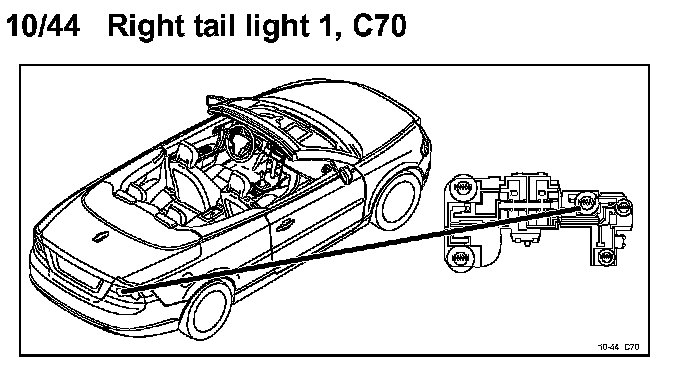 10/44 Right tail light 1, C70

10-44 C70