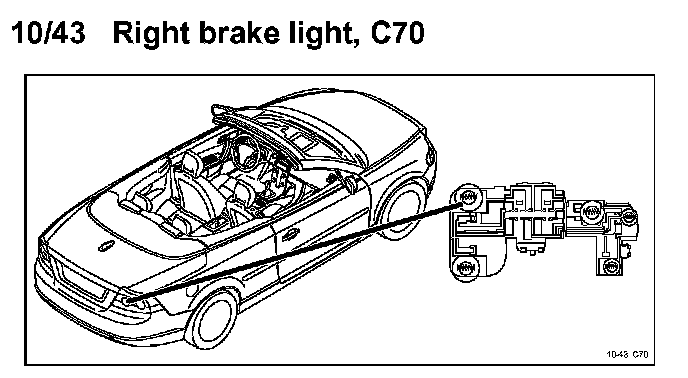 10/43 Right brake light, C70

10-43 C70