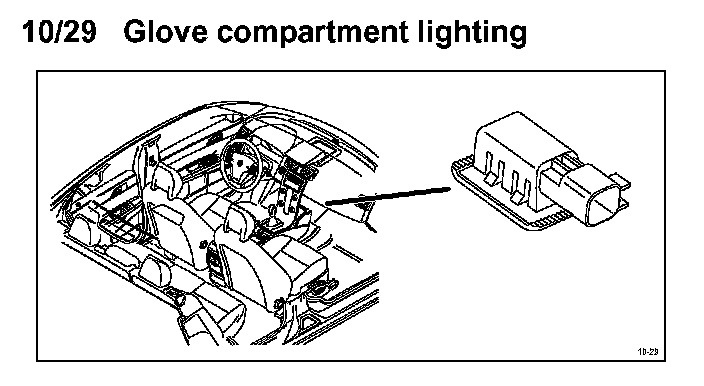 10/29 Glove compartment lighting

10-29