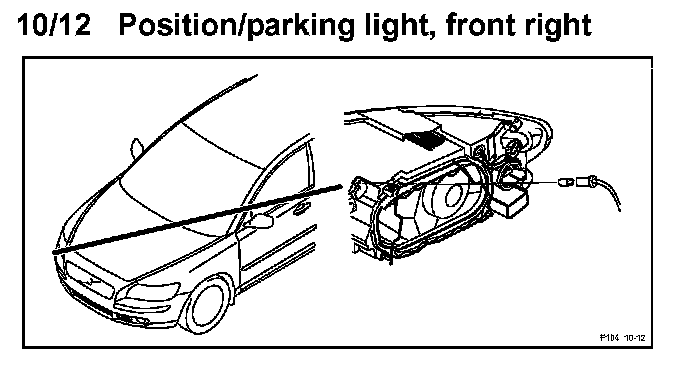 10/12 Position/parking light, front right

P104 10-12