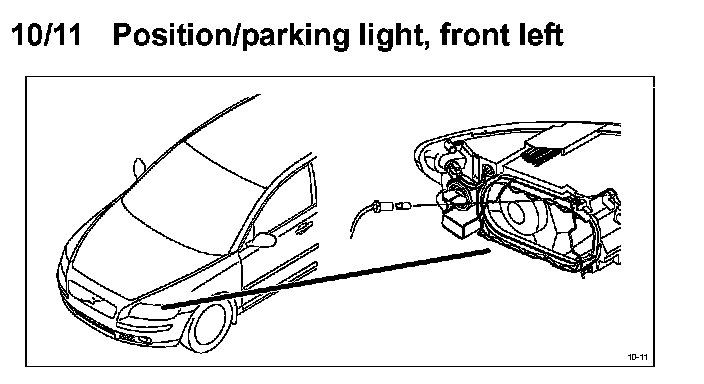 10/11 Position/parking light, front left

10-11