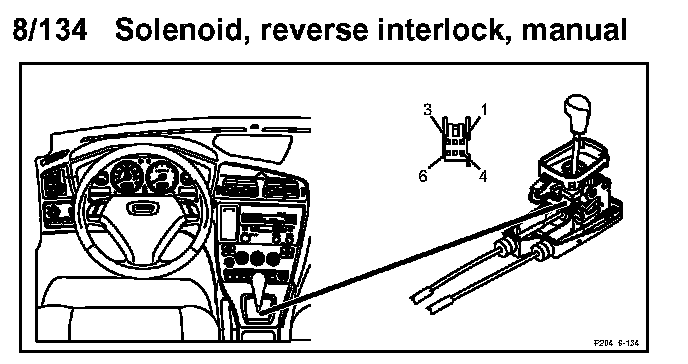 8/134 Solenoid, reverse interlock, manual

3
1
6
4

P204 8-134