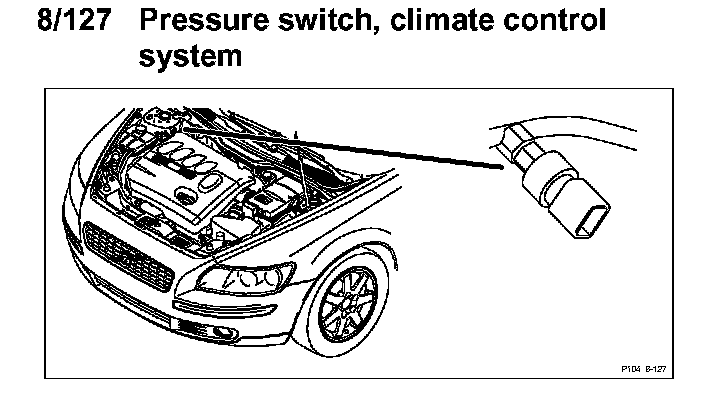 8/127 Pressure switch, climate control system

P104 8-127