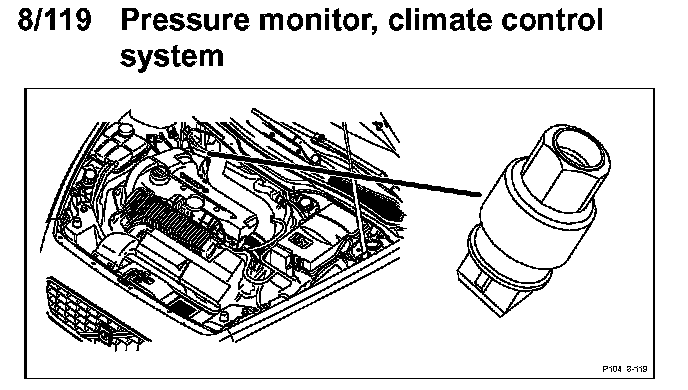 8/119 Pressure monitor, climate control system

P104 8-119