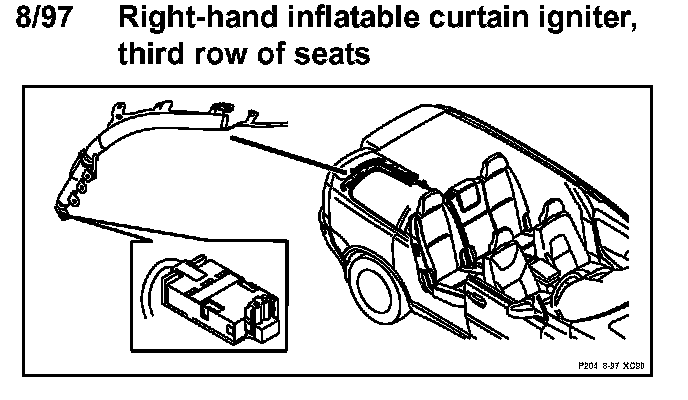 8/97 Right-hand inflatable curtain igniter, third row of seats

P204 8-97 XC90