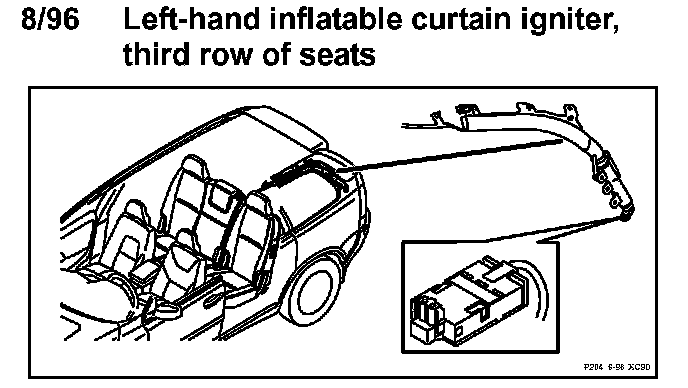 8/96 Left-hand inflatable curtain igniter, third row of seats

P204 8-96 XC90