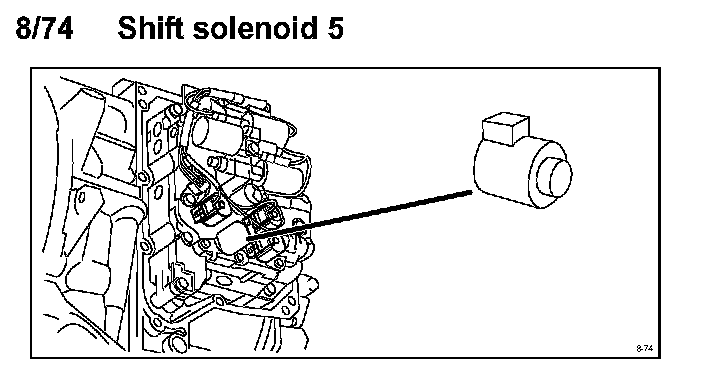 8/74 Shift solenoid 5

8-74