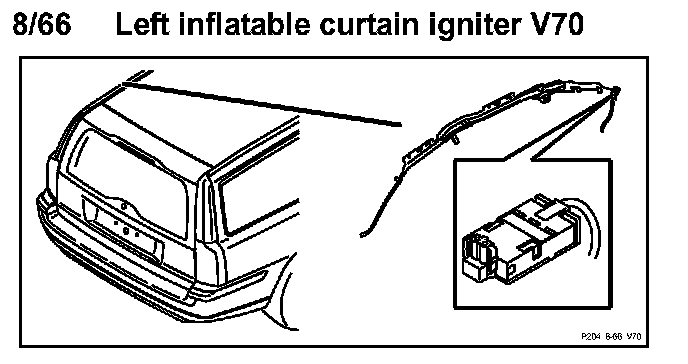 8/66 Left inflatable curtain igniter V70

P204 8-66 V70