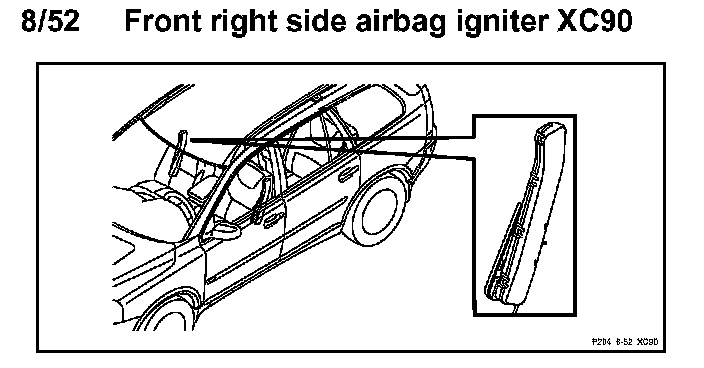 8/52 Front right side airbag igniter XC90

P204 8-52 XC90