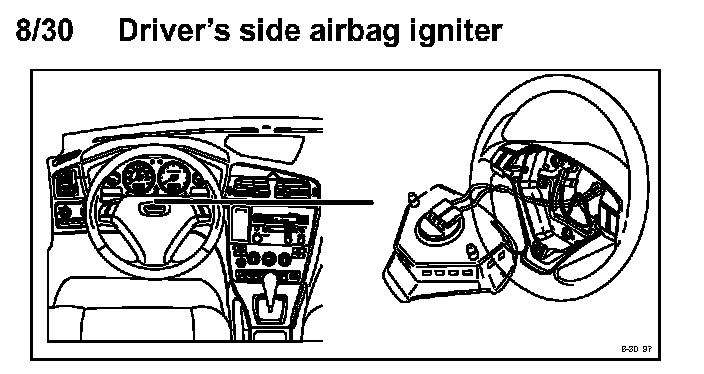 8/30 Driver's side airbag igniter

8-30 97