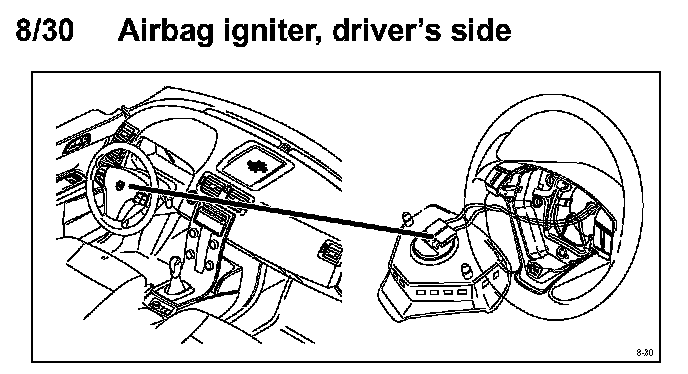 8/30 Airbag igniter, driver's side

8-30