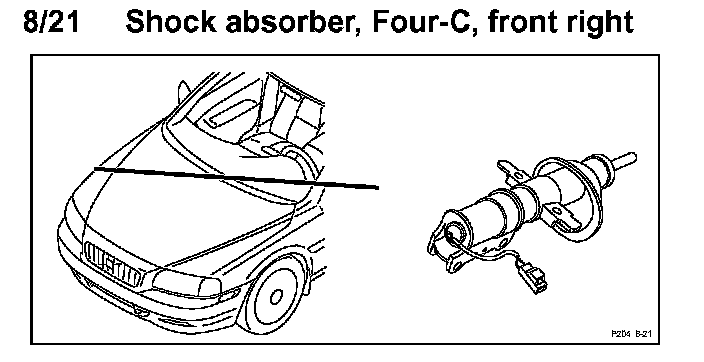 8/21 Shock absorber, Four-C, front right

P204 8-21