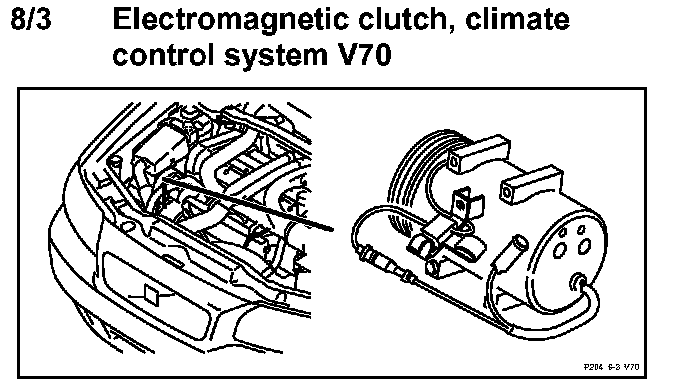 8/3 Electromagnetic clutch, climate control system V70

P204 8-3 V70