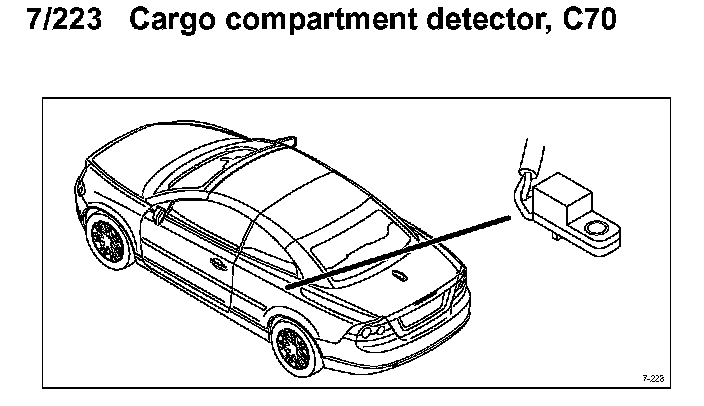 7/223 Cargo compartment detector, C70

7-223