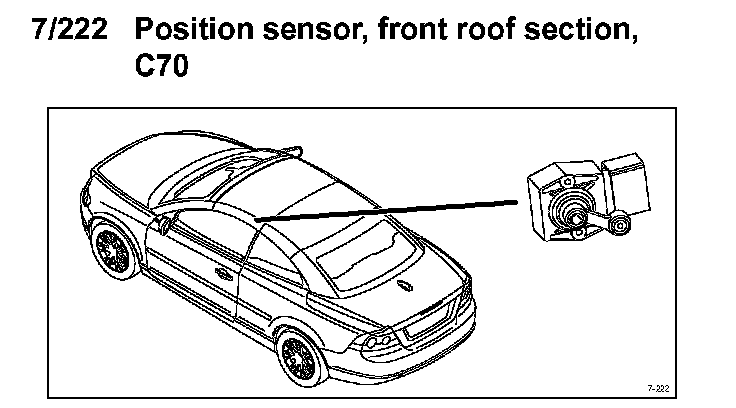 7/222 Position sensor, front roof section, C70

7-222