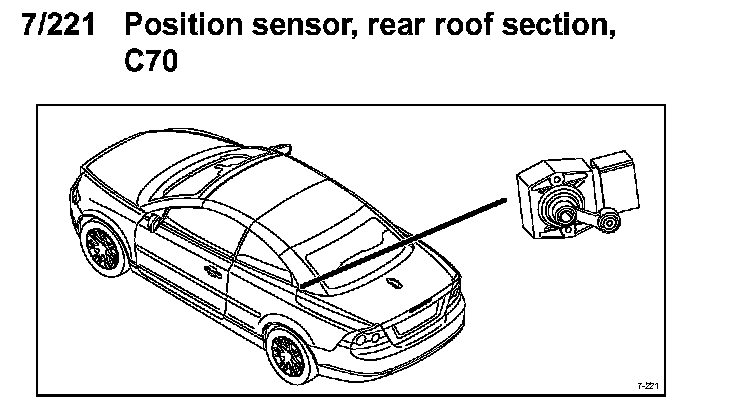 7/221 Position sensor, rear roof section, C70

7-221