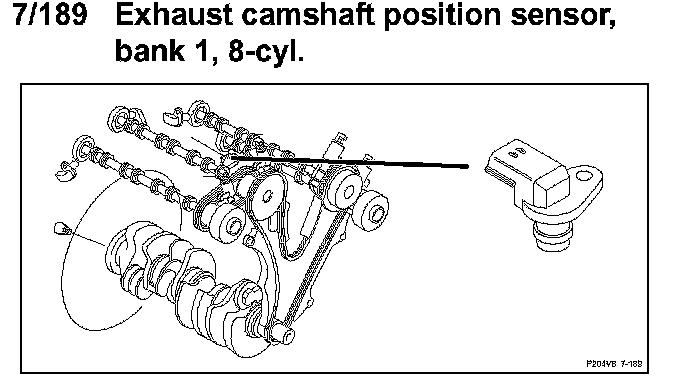 7/189 Exhaust camshaft position sensor, bank 1, 8-cyl.

P204V8 7-189