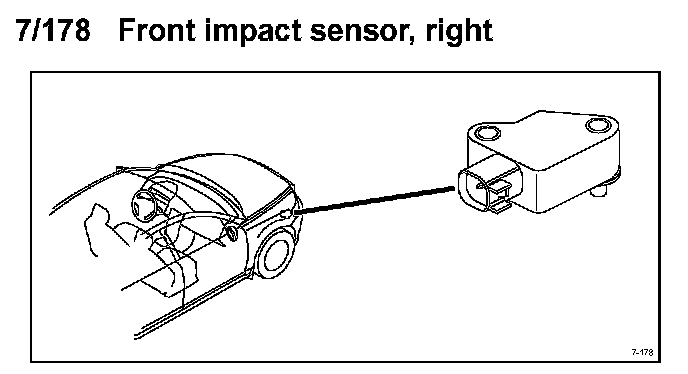 7/178 Front impact sensor, right

7-178