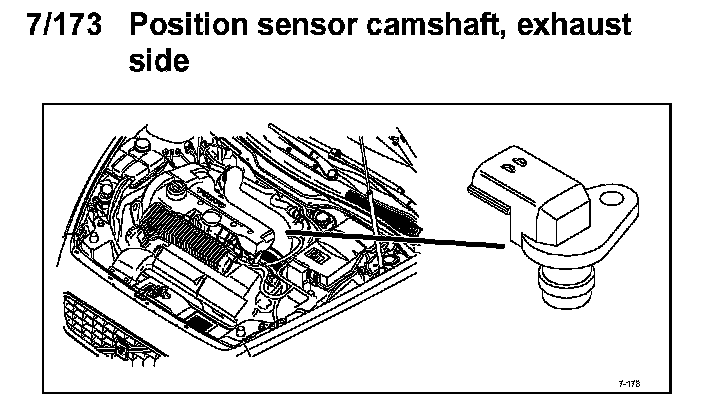 7/173 Position sensor camshaft, exhaust side

7-173