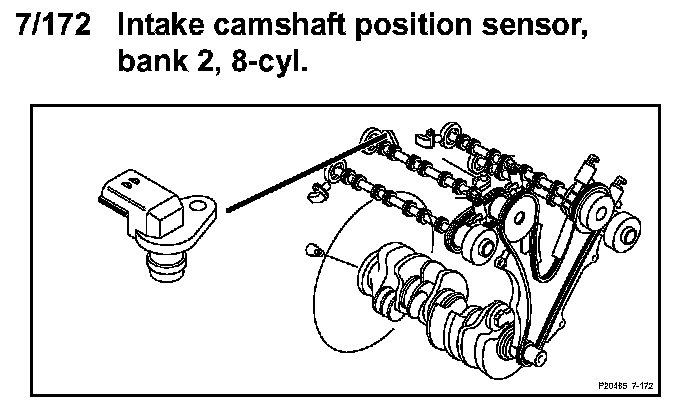 7/172 Intake camshaft position sensor, bank 2, 8-cyl.

P20465 7-172