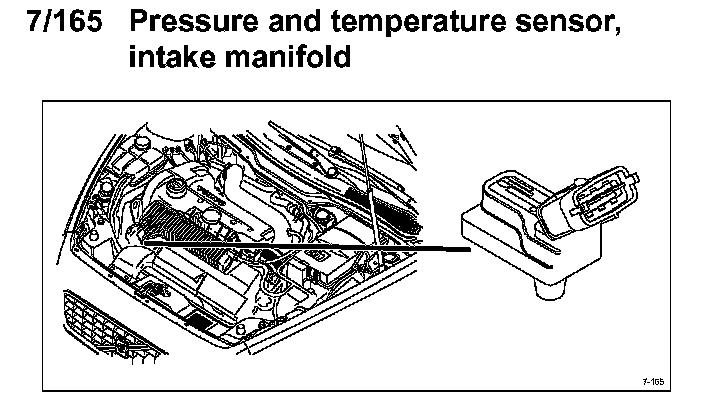 7/165 Pressure and temperature sensor, intake manifold

7-165