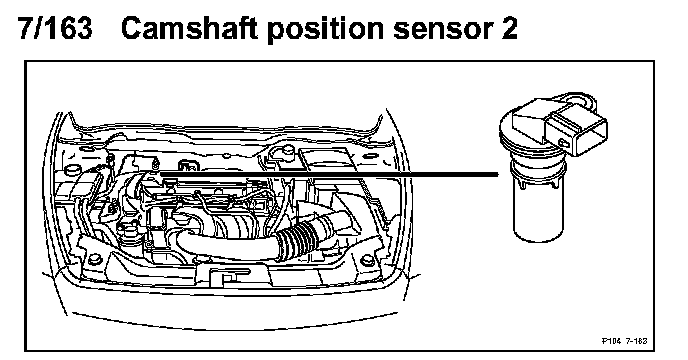 7/163 Camshaft position sensor 2

P104 7-163