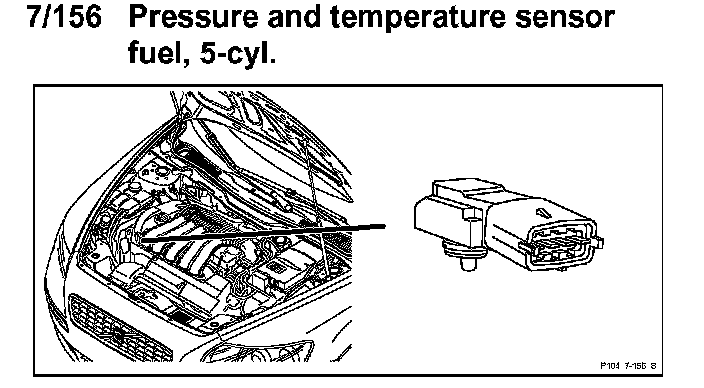 7/156 Pressure and temperature sensor fuel, 5-cyl.

P104 7-156 S