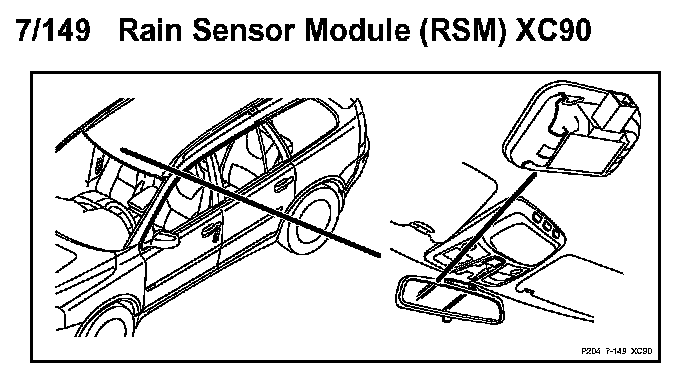 7/149 Rain Sensor Module (RSM) XC90

P204 7-149 XC90