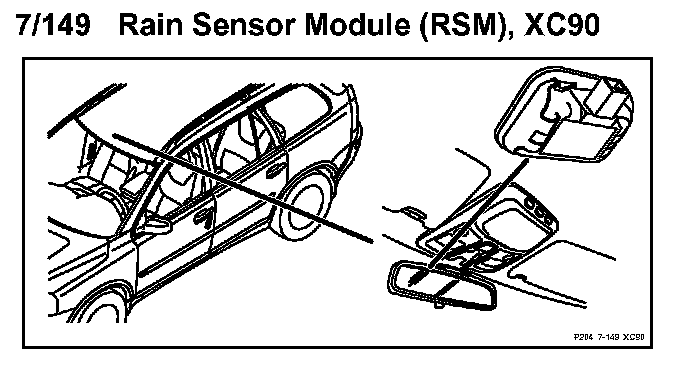 7/149 Rain Sensor Module (RSM), XC90

P204 7-149 XC90