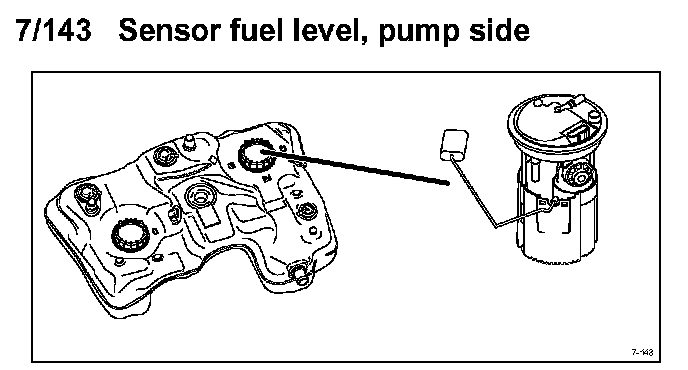 7/143 Sensor fuel level, pump side

7-143