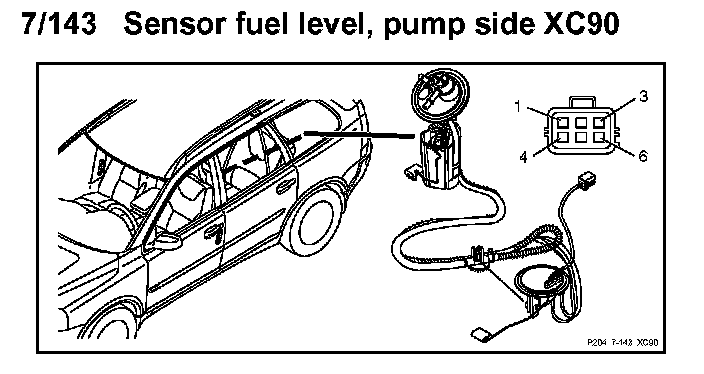 7/143 Sensor fuel level, pump side XC90

1
3
4
6

P204 7-143 XC90