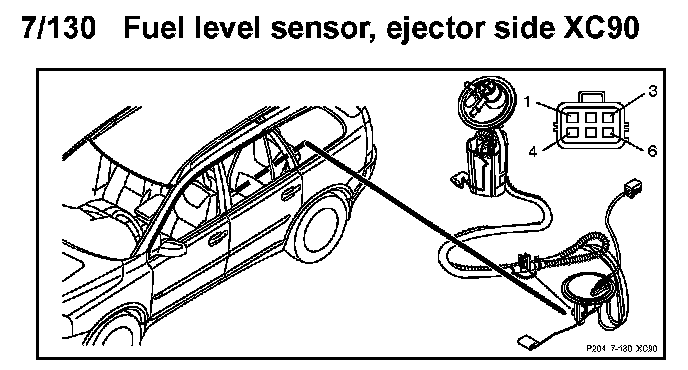 7/130 Fuel level sensor, ejector side XC90

1
3
4
6

P204 7-130 XC90