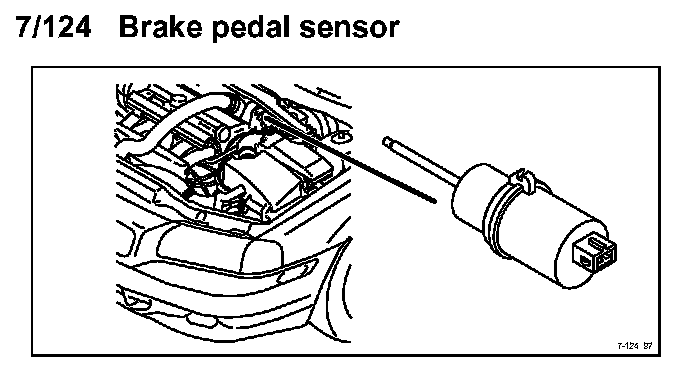 7/124 Brake pedal sensor

7-124 97