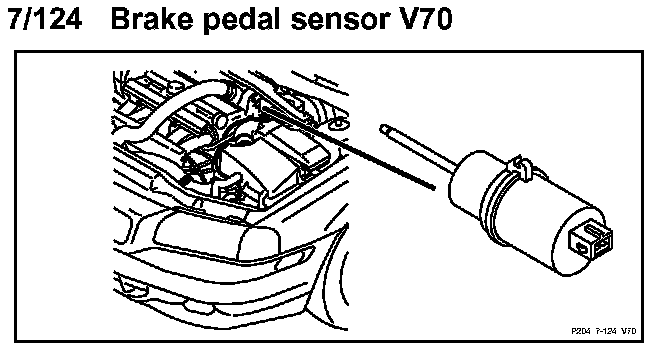 7/124 Brake pedal sensor V70

P204 7-124 V70