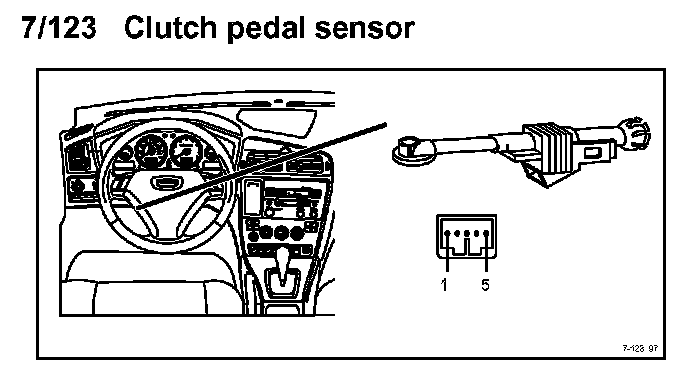 7/123 Clutch pedal sensor

1 5

7-123 97